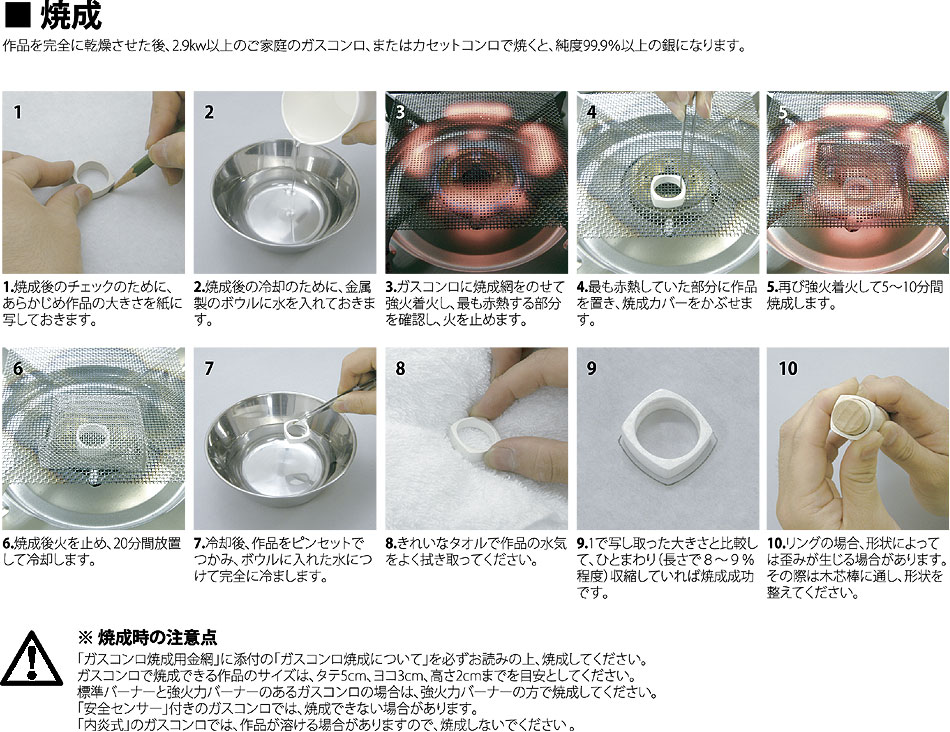 ■ 焼成

作品を完全に乾燥させた後、2.9kw以上のご家庭のガスコンロ、またはカセットコンロで焼くと、純度99.9%以上の銀になります。

1

2

3

4

5

1.焼成後のチェックのために、あらかじめ作品の大きさを紙に写しておきます。

2.焼成後の冷却のために、金属製のボウルに水を入れておきます。

3.ガスコンロに焼成網をのせて強火着火し、最も赤熱する部分を確認し、火を止めます。

4.最も赤熱していた部分に作品を置き、焼成カバーをかぶせます。

5.再び強火着火して5～10分間焼成します。

6

7

8

9

10

6.焼成後火を止め、20分間放置して冷却します。

7.冷却後、作品をピンセットでつかみ、ボウルに入れた水につけて完全に冷まします。

8.きれいなタオルで作品の水気をよく拭き取ってください。

9.1で写し取った大きさと比較して、ひとまわり（長さで８～９％程度）収縮していれば焼成成功です。

10.リングの場合、形状によっては歪みが生じる場合があります。その際は木芯棒に通し、形状を整えてください。

※ 焼成時の注意点
「ガスコンロ焼成用金網」に添付の「ガスコンロ焼成について」を必ずお読みの上、焼成してください。
ガスコンロで焼成できる作品のサイズは、タテ5cm、ヨコ3cm、高さ2cmまでを目安としてください。
標準バーナーと強火力バーナーのあるガスコンロの場合は、強火力バーナーの方で焼成してください。
「安全センサー」付きのガスコンロでは、焼成できない場合があります。
「内炎式」のガスコンロでは、作品が溶ける場合がありますので、焼成しないでください。